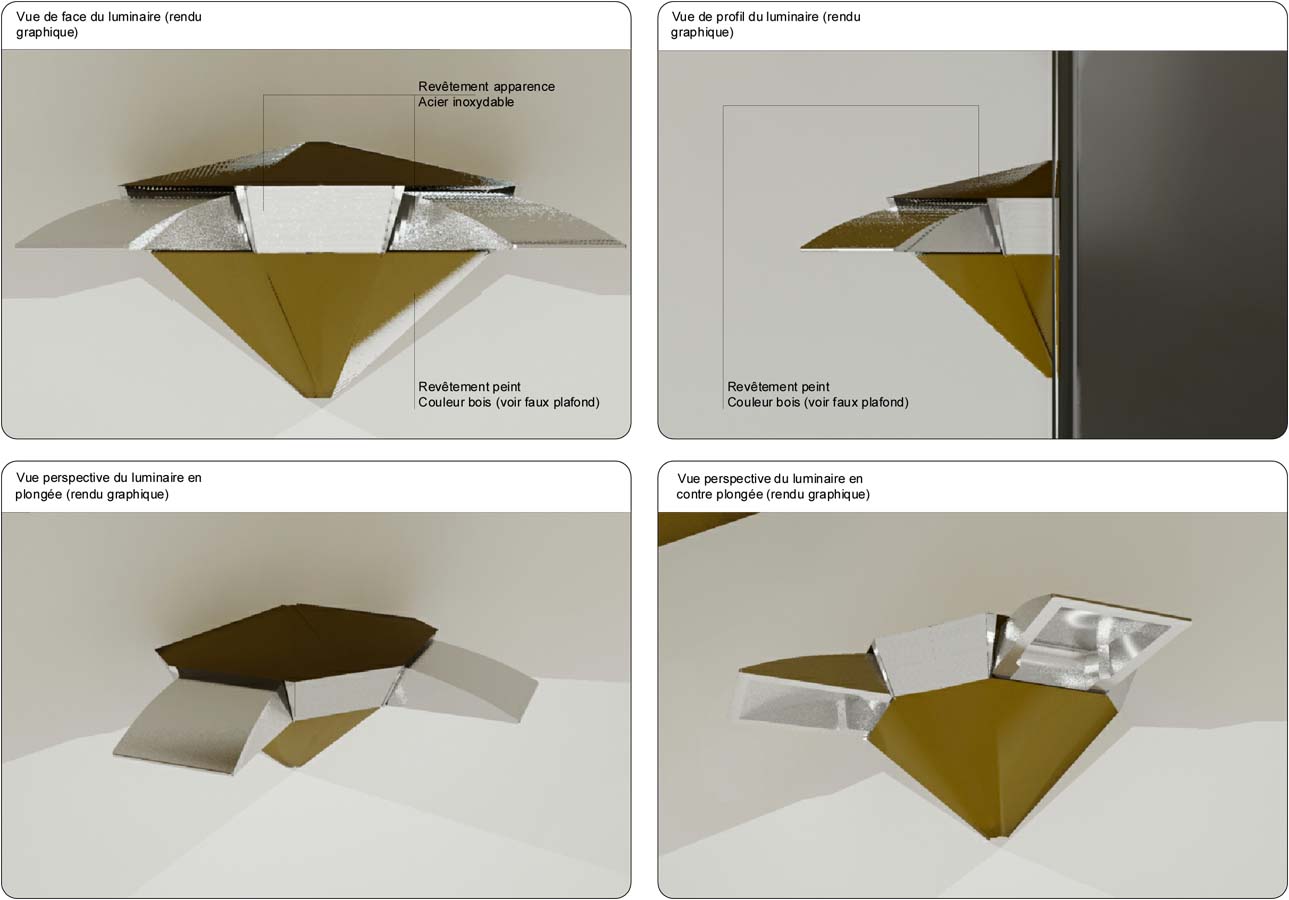 Vue de face du luminaire (rendu graphique)

Revêtement apparence
Acier inoxydable

Revêtement peint
Couleur bois (voir faux plafond)

Vue de profil du luminaire (rendu graphique)

Revêtement peint
Couleur bois (voir faux plafond)

Vue perspective du luminaire en plongée (rendu graphique)

Vue perspective du luminaire en contre plongée (rendu graphique)